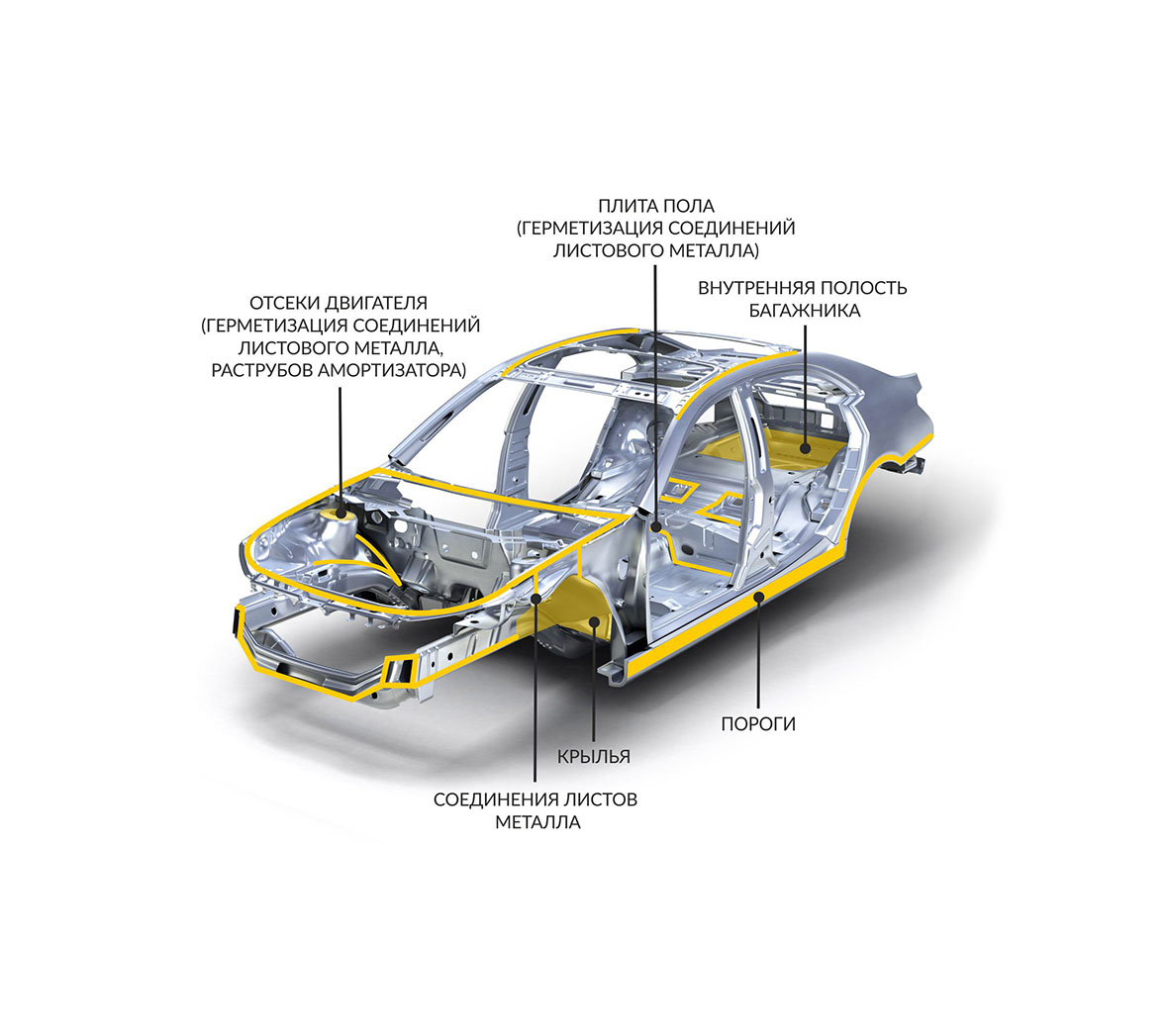 ПЛИТА ПОЛА
(ГЕРМЕТИЗАЦИЯ СОЕДИНЕНИЙ ЛИСТОВОГО МЕТАЛЛА)

ВНУТРЕННЯЯ ПОЛОСТЬ БАГАЖНИКА

ОТСЕКИ ДВИГАТЕЛЯ
(ГЕРМЕТИЗАЦИЯ СОЕДИНЕНИЙ ЛИСТОВОГО МЕТАЛЛА, РАСТРУБОВ АМОРТИЗАТОРА)

ПОРОГИ

КРЫЛЬЯ

СОЕДИНЕНИЯ ЛИСТОВ МЕТАЛЛА